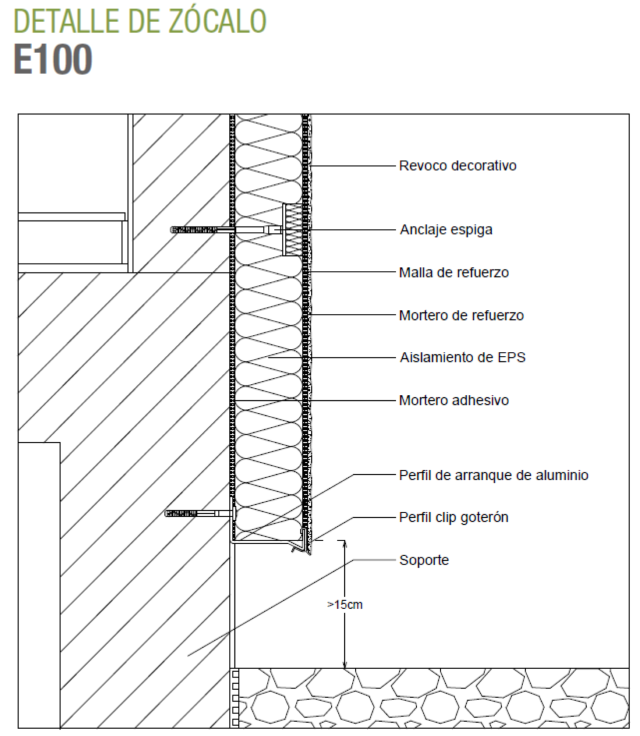 DETALLE DE ZÓCALO
E100

Revoco decorativo
Anclaje espiga
Malla de refuerzo
Mortero de refuerzo
Aislamiento de EPS
Mortero adhesivo
Perfil de arranque de aluminio
Perfil clip goterón
Soporte
>15cm